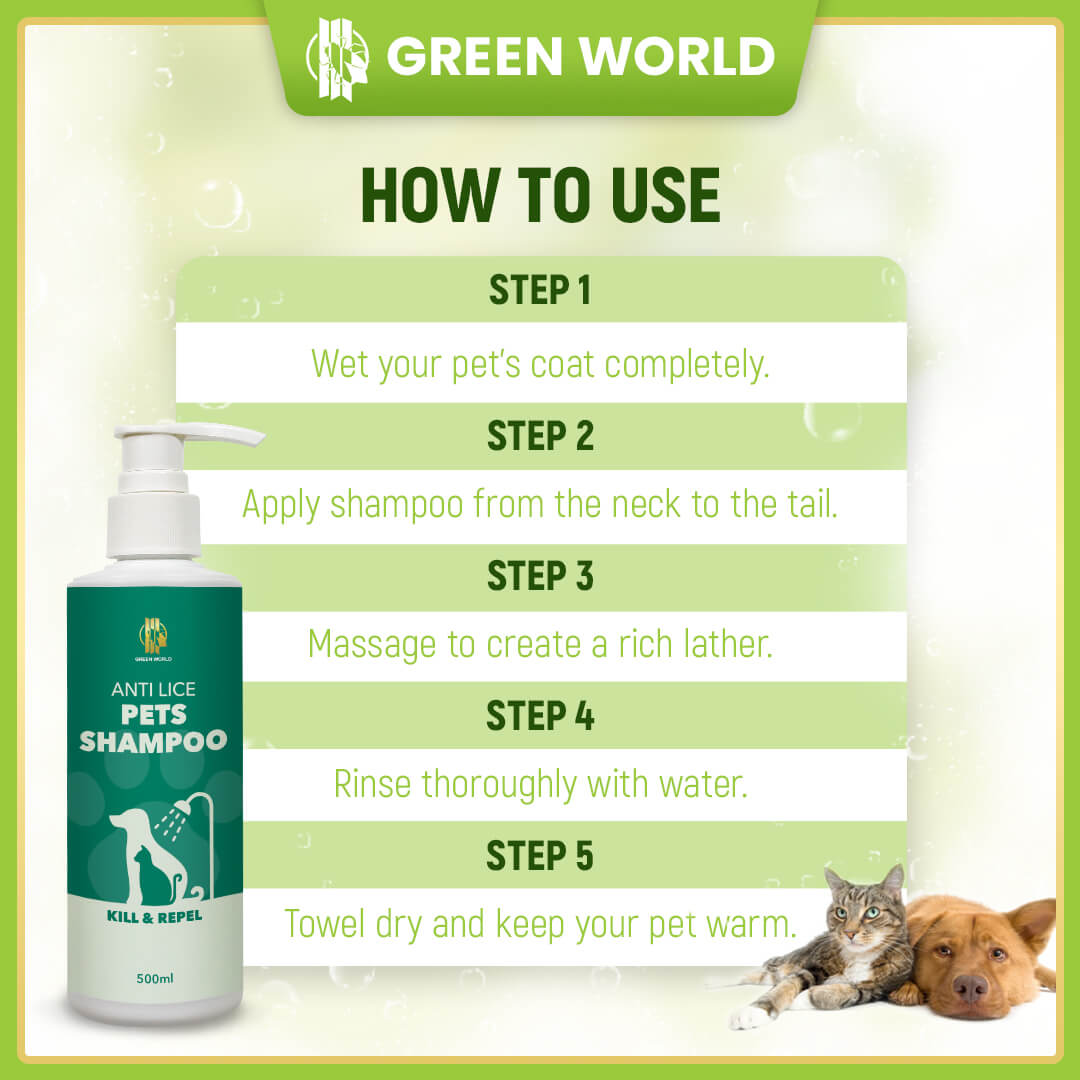 GREEN WORLD

HOW TO USE

STEP 1
Wet your pet's coat completely.

STEP 2
Apply shampoo from the neck to the tail.

STEP 3
Massage to create a rich lather.

STEP 4
Rinse thoroughly with water.

STEP 5
Towel dry and keep your pet warm.

GREEN WORLD
ANTI LICE
PETS SHAMPOO
KILL & REPEL
500ml